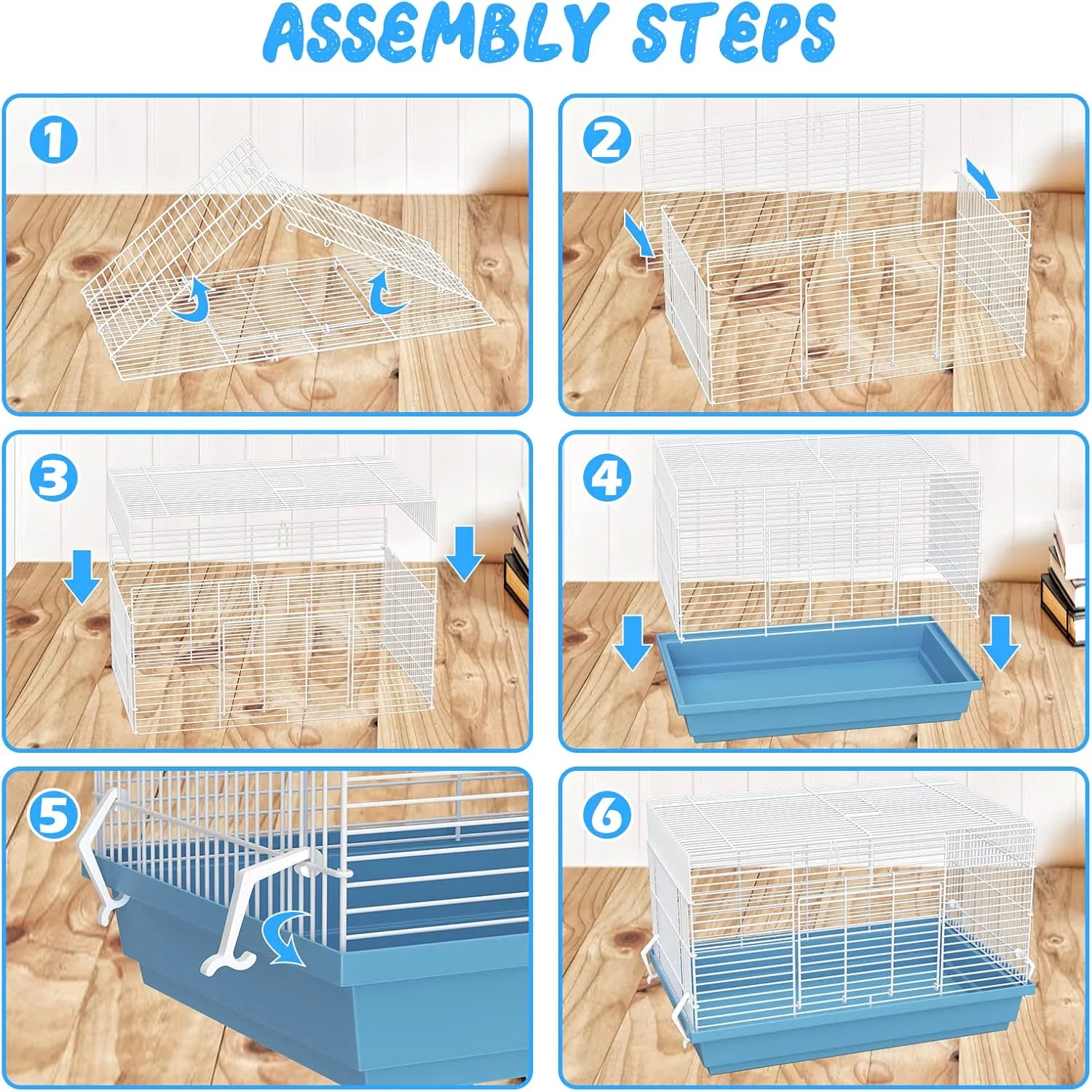 ASSEMBLY STEPS

1

2

3

4

5

6